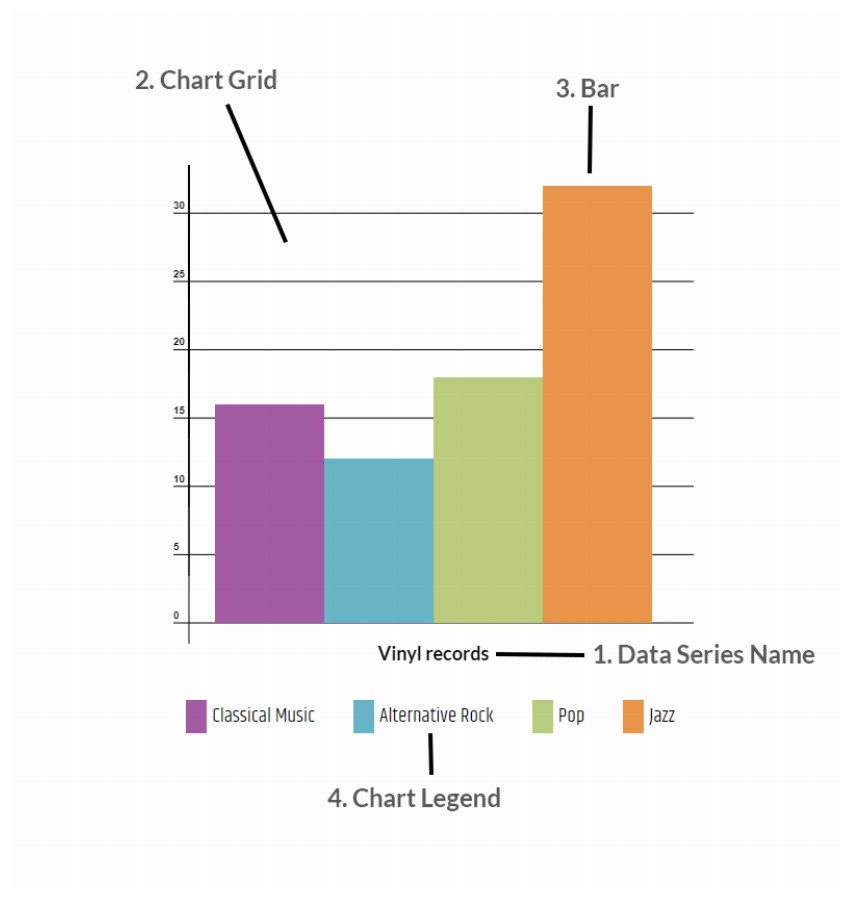 2. Chart Grid

3. Bar

30
25
20
15
10
5
0

Vinyl records

1. Data Series Name

Classical Music
Alternative Rock
Pop
Jazz

4. Chart Legend