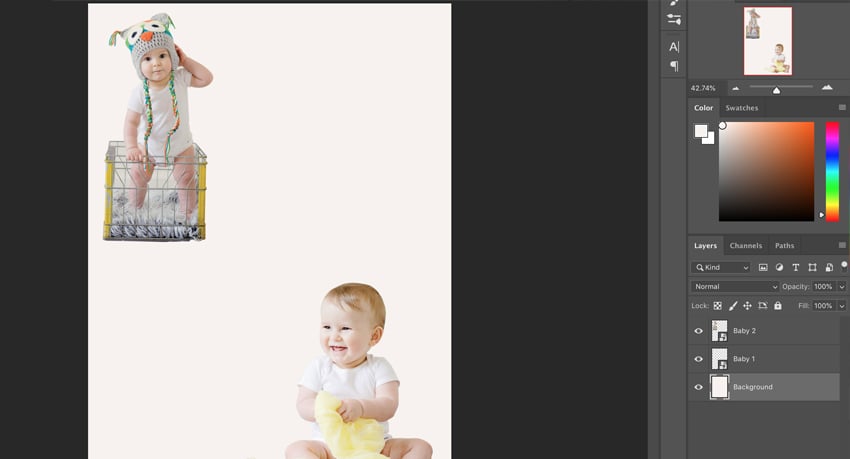 42.74%

Color Swatches

Layers Channels Paths

Kind

Normal Opacity: 100%

Lock: Fill: 100%

Baby 2

Baby 1

Background