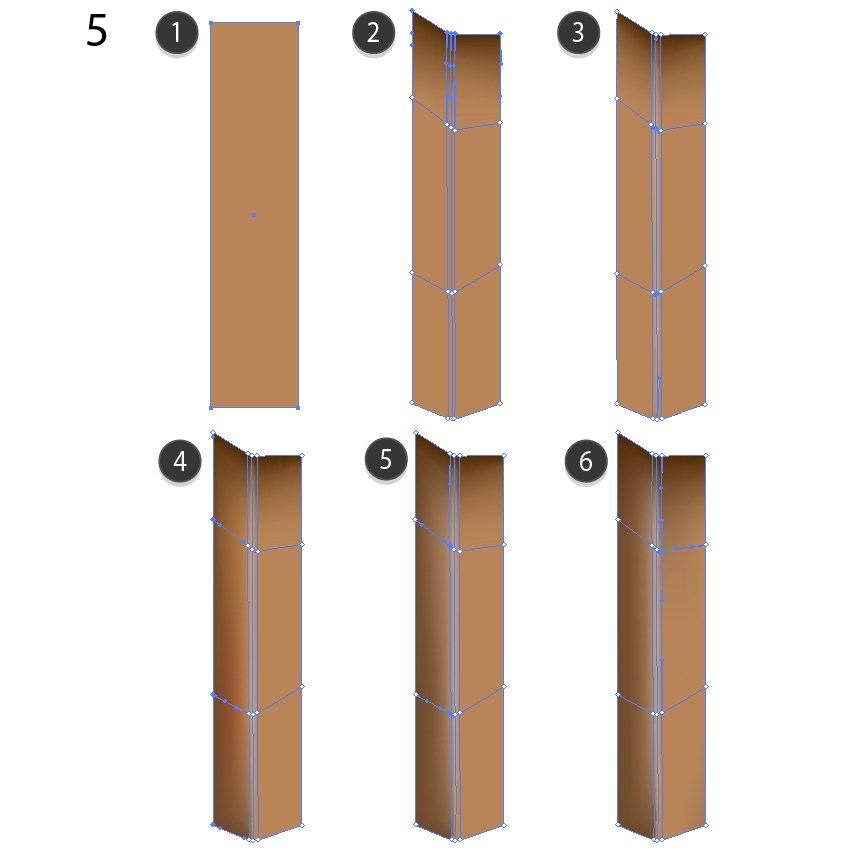 5

1

2

3

4

5

6