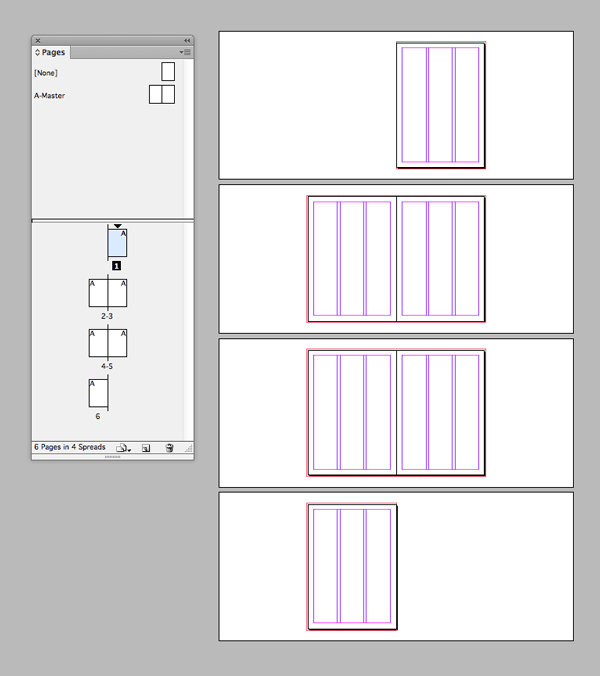 Pages

[None]

A-Master

A

1

A A

2-3

A A

4-5

A

6

6 Pages in 4 Spreads