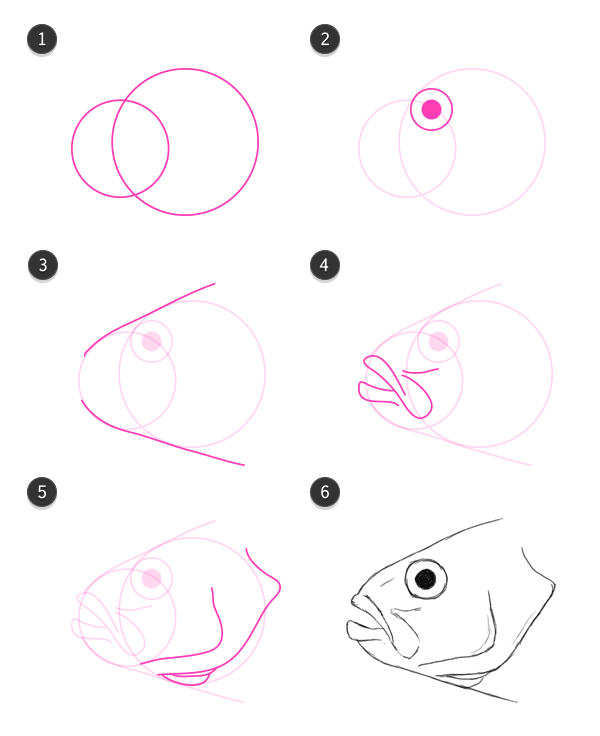 1

2

3

4

5

6