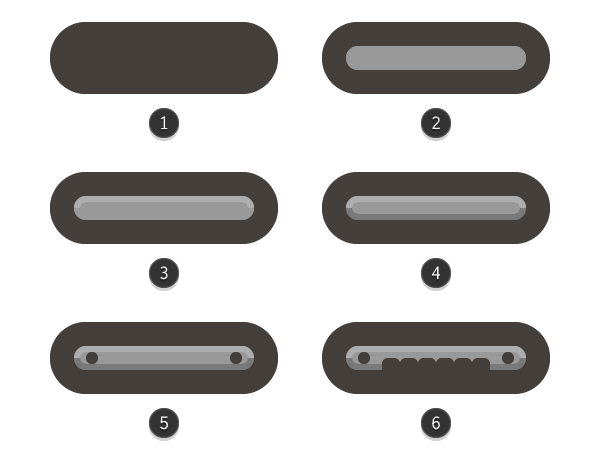 1

2

3

4

5

6