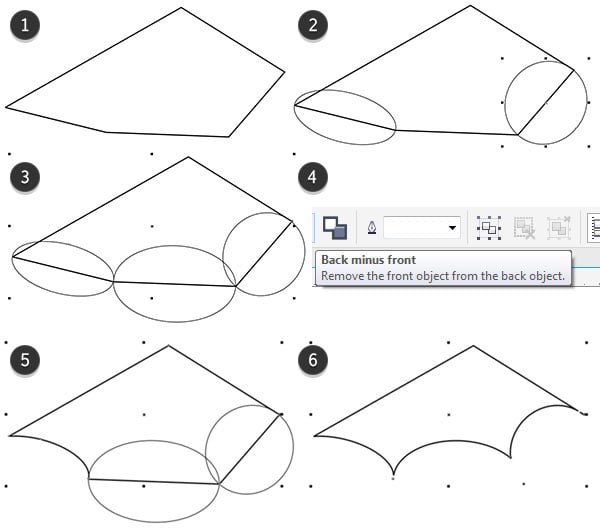 1

2

3

4

Back minus front
Remove the front object from the back object.

5

6