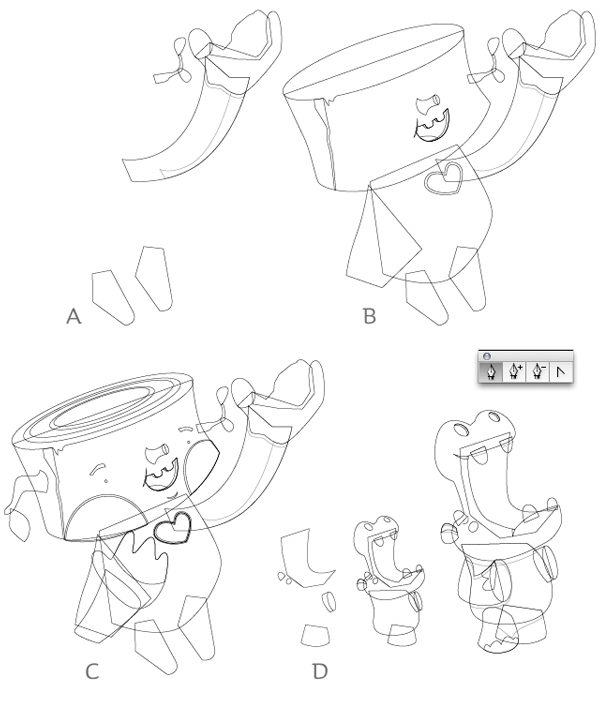 A

B

C

D