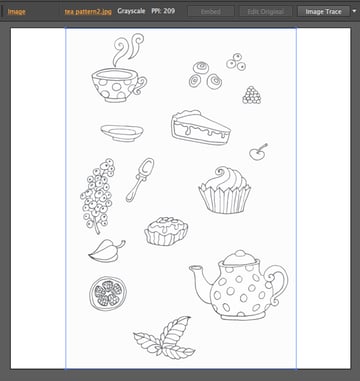 Image tea pattern2.jpg Grayscale PPI: 209 Embed Edit Original Image Trace