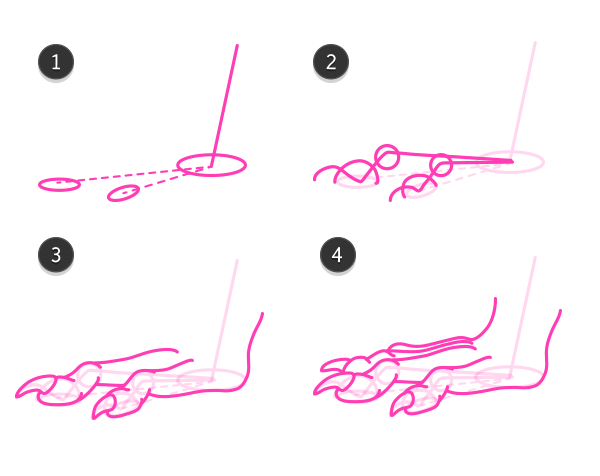 1

2

3

4